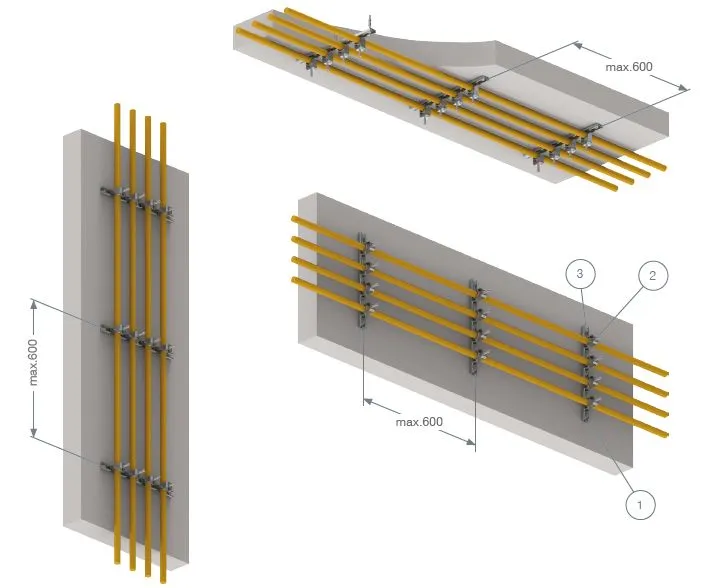 max.600

max.600

3

2

max.600

1