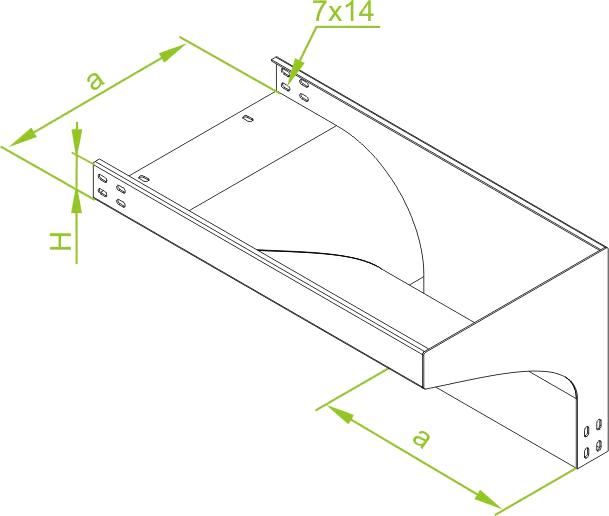 7x14
a
H
a