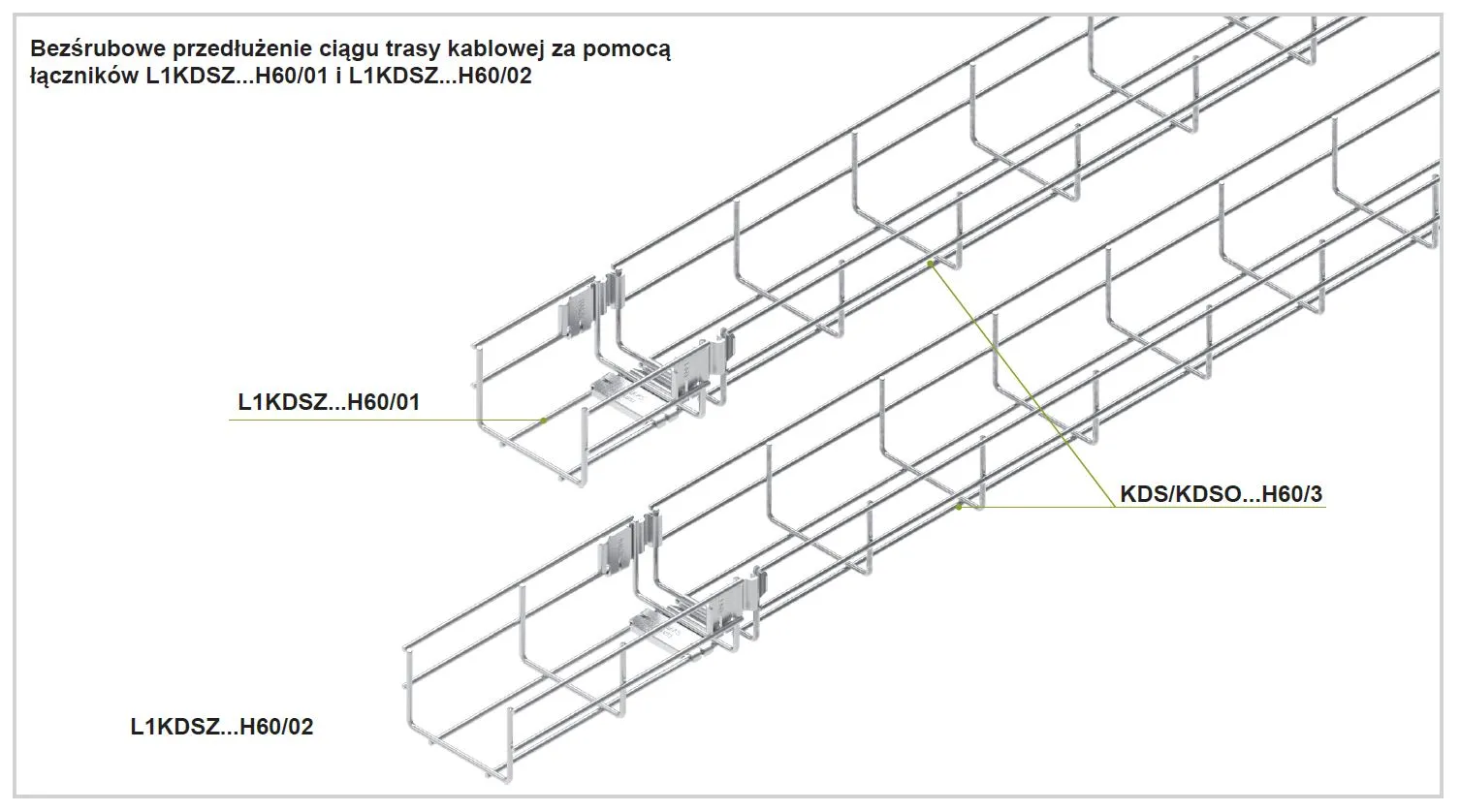 Bezśrubowe przedłużenie ciągu trasy kablowej za pomocą łączników L1KDSZ...H60/01 i L1KDSZ...H60/02

L1KDSZ...H60/01

KDS/KDSO...H60/3

L1KDSZ...H60/02